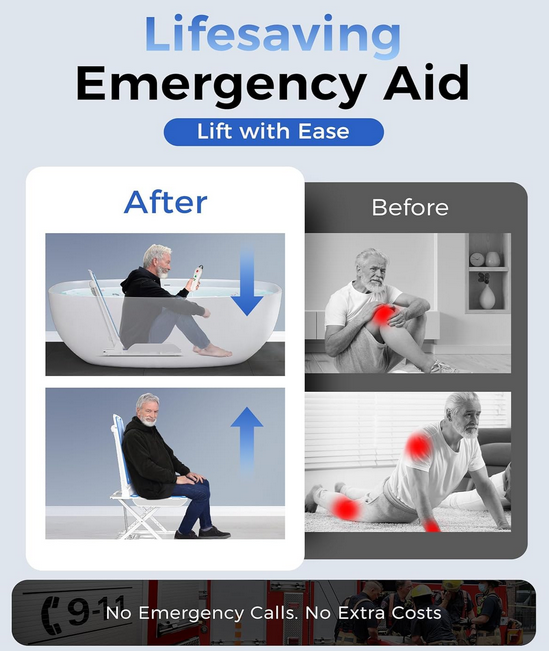 Lifesaving
Emergency Aid

Lift with Ease

After

Before

9-11

No Emergency Calls. No Extra Costs